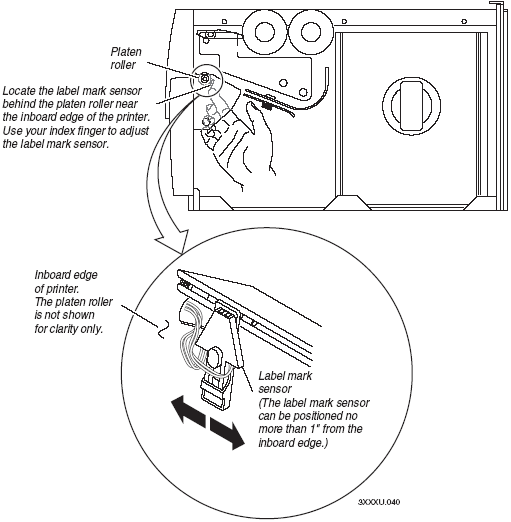 Platen roller

Locate the label mark sensor behind the platen roller near the inboard edge of the printer. Use your index finger to adjust the label mark sensor.

Inboard edge of printer. The platen roller is not shown for clarity only.

Label mark sensor (The label mark sensor can be positioned no more than 1" from the inboard edge.)

3XXXU.040